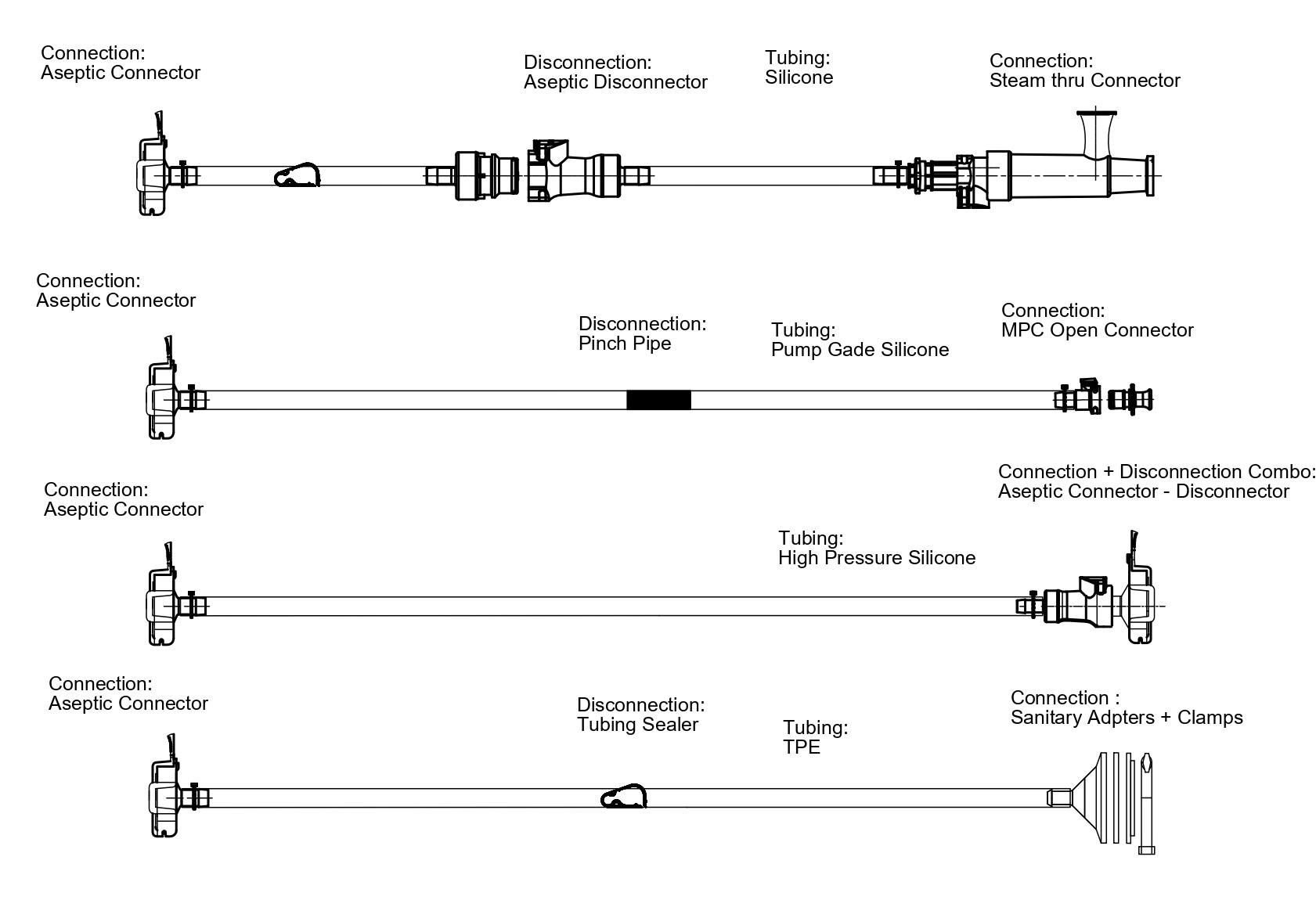 Connection:
Aseptic Connector

Disconnection:
Aseptic Disconnector

Tubing:
Silicone

Connection:
Steam thru Connector

Connection:
Aseptic Connector

Disconnection:
Pinch Pipe

Tubing:
Pump Gade Silicone

Connection:
MPC Open Connector

Connection:
Aseptic Connector

Tubing:
High Pressure Silicone

Connection + Disconnection Combo:
Aseptic Connector - Disconnector

Connection:
Aseptic Connector

Disconnection:
Tubing Sealer

Tubing:
TPE

Connection :
Sanitary Adpters + Clamps